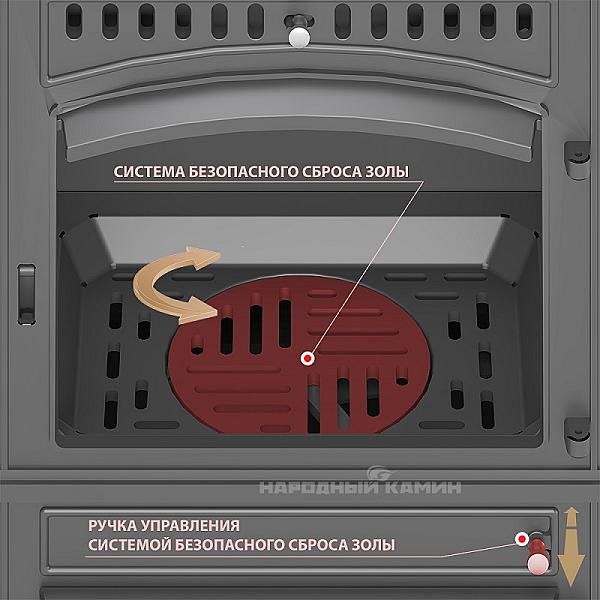 СИСТЕМА БЕЗОПАСНОГО СБРОСА ЗОЛЫ

НАРОДНЫЙ КАМИН

РУЧКА УПРАВЛЕНИЯ
СИСТЕМОЙ БЕЗОПАСНОГО СБРОСА ЗОЛЫ