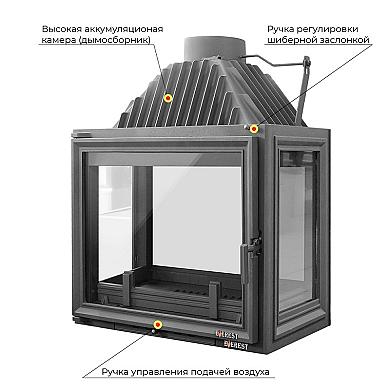 Высокая аккумуляционая камера (дымосборник)

Ручка регулировки шиберной заслонкой

EVEREST
EVEREST

Ручка управления подачей воздуха