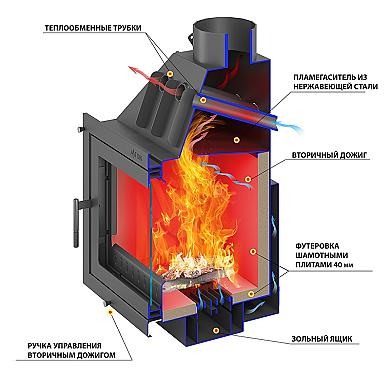 ТЕПЛООБМЕННЫЕ ТРУБКИ

ПЛАМЕГАСИТЕЛЬ ИЗ НЕРЖАВЕЮЩЕЙ СТАЛИ

ВТОРИЧНЫЙ ДОЖИГ

ФУТЕРОВКА ШАМОТНЫМИ ПЛИТАМИ 40 мм

ЗОЛЬНЫЙ ЯЩИК

РУЧКА УПРАВЛЕНИЯ ВТОРИЧНЫМ ДОЖИГОМ