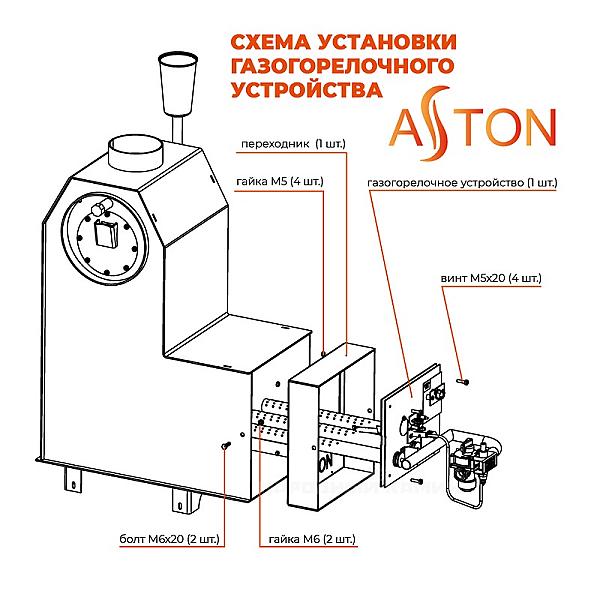 СХЕМА УСТАНОВКИ ГАЗОГОРЕЛОЧНОГО УСТРОЙСТВА

ASTON

переходник (1 шт.)

гайка М5 (4 шт.)

газогорелочное устройство (1 шт.)

винт М5х20 (4 шт.)

болт М6х20 (2 шт.)

гайка М6 (2 шт.)