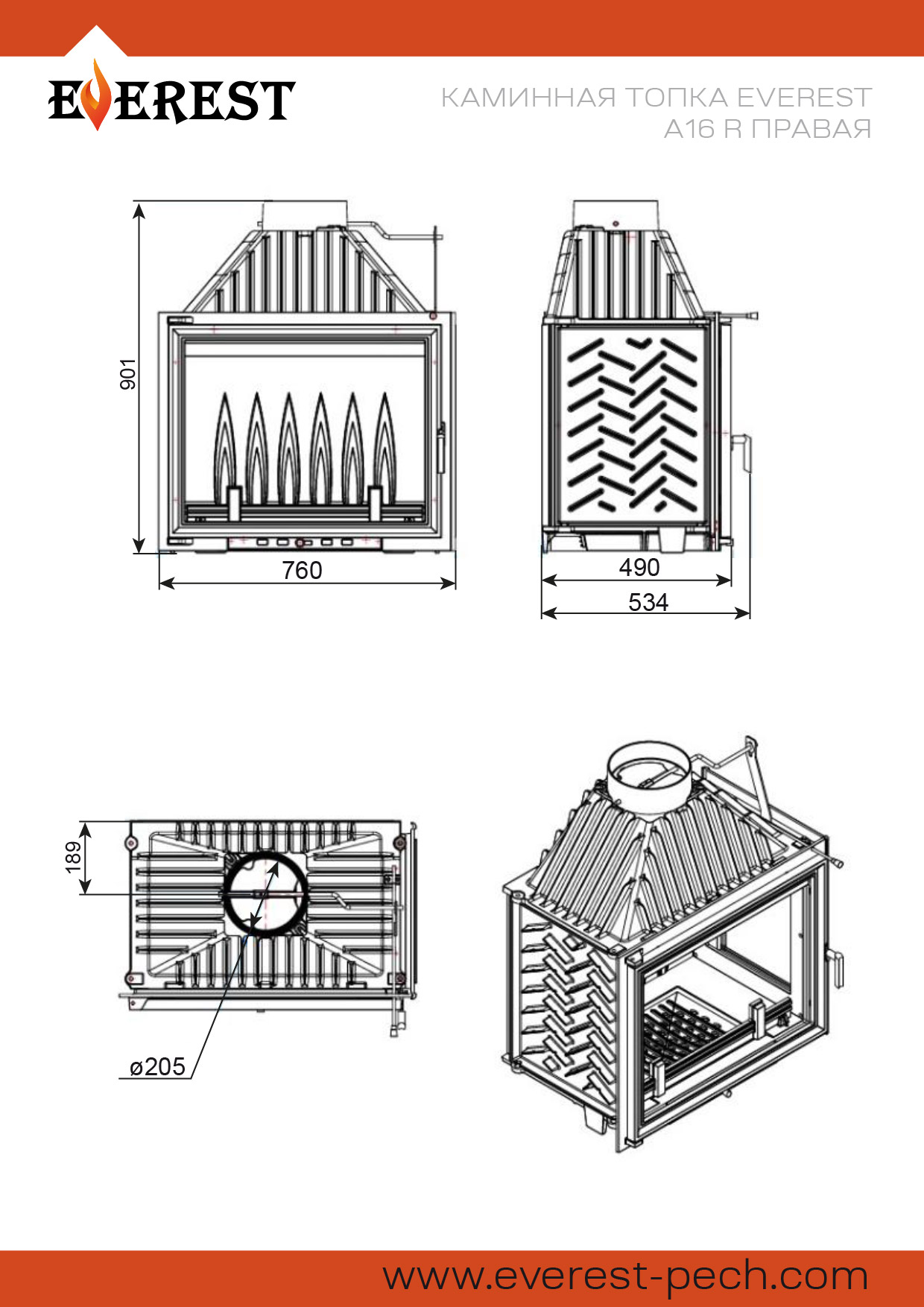 EVEREST

КАМИННАЯ ТОПКА EVEREST
A16 R ПРАВАЯ

901

760

490

534

189

ø205

www.everest-pech.com